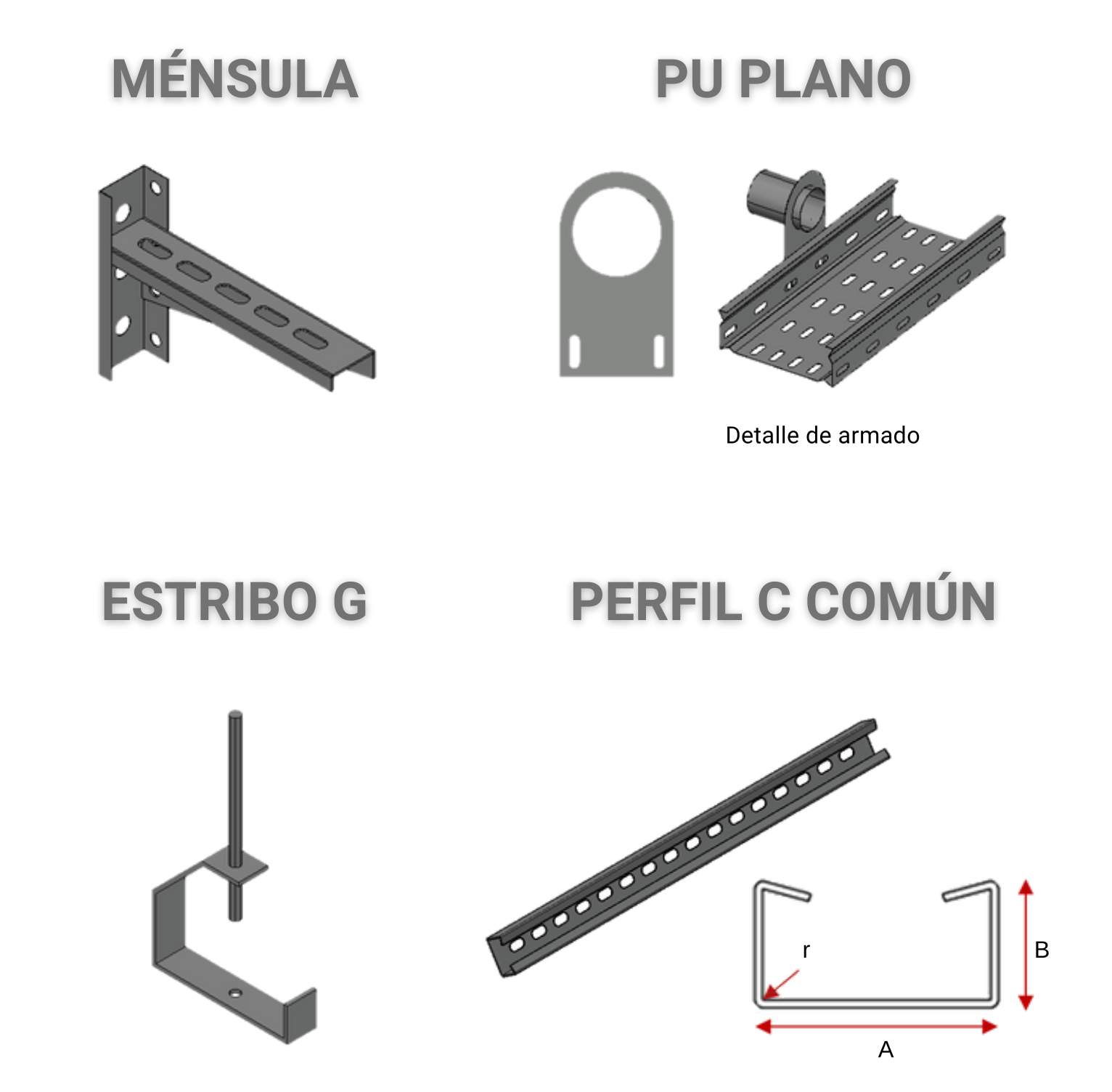 MÉNSULA

PU PLANO

Detalle de armado

ESTRIBO G

PERFIL C COMÚN

r

B

A